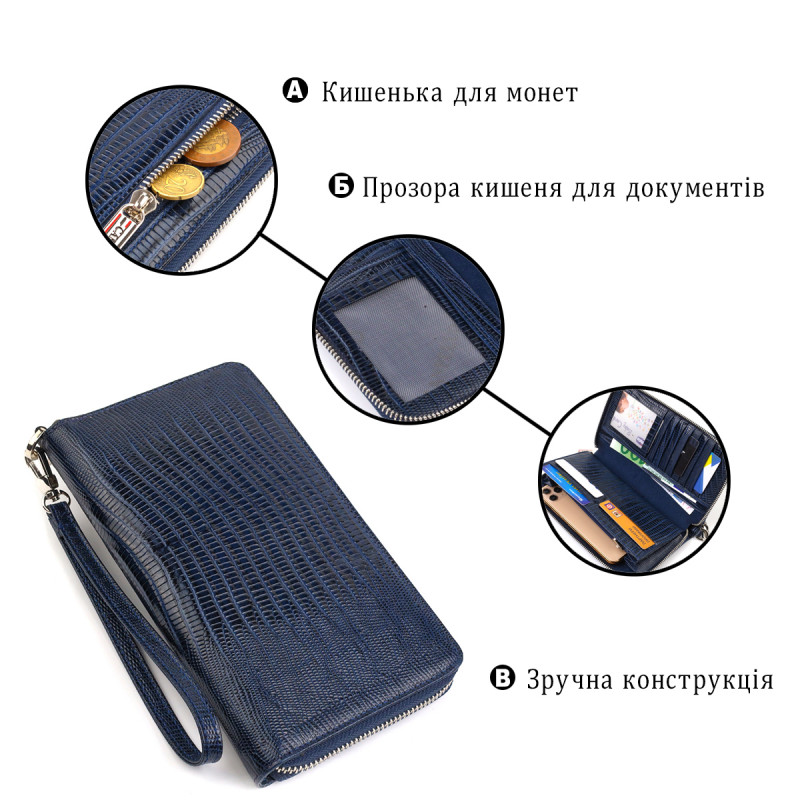 А Кишенька для монет

Б Прозора кишеня для документів

В Зручна конструкція